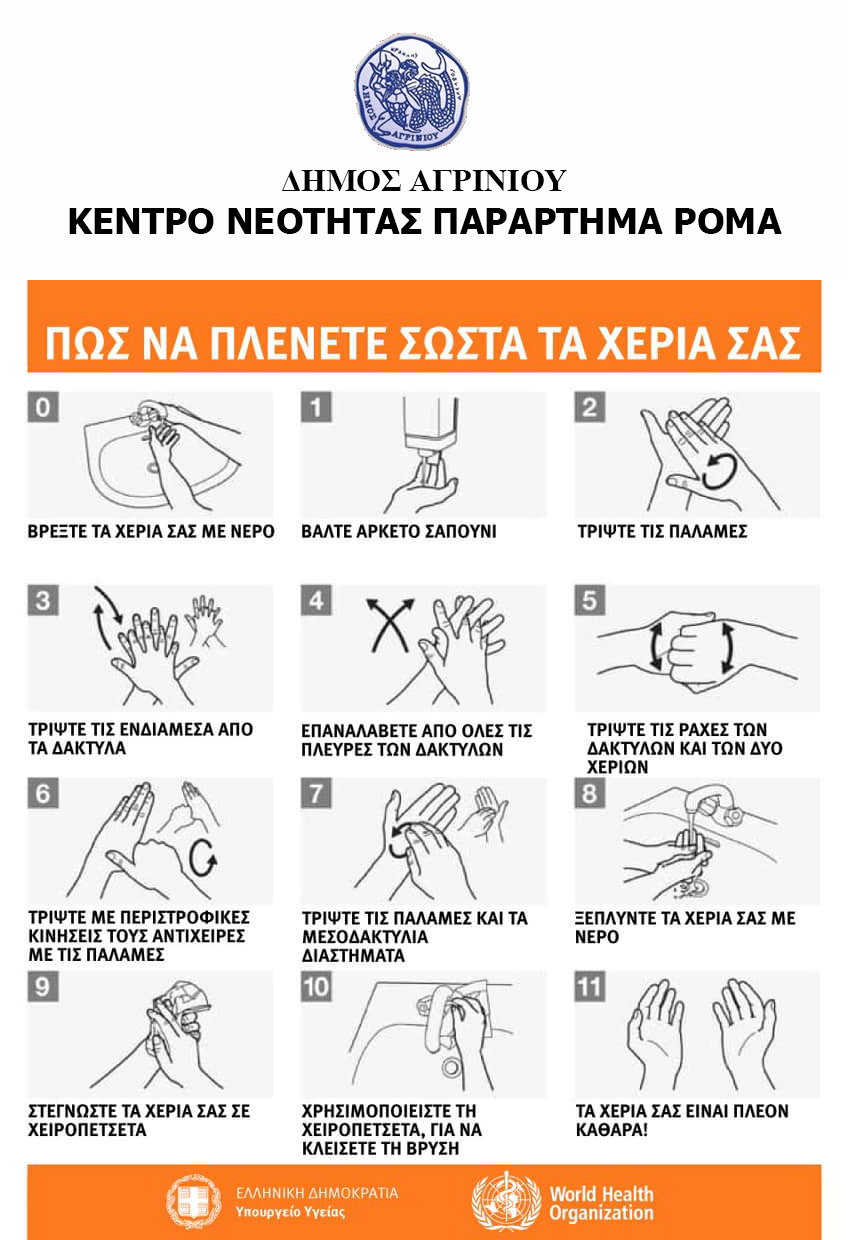 ΔΗΜΟΣ ΑΓΡΙΝΙΟΥ

ΔΗΜΟΣ ΑΓΡΙΝΙΟΥ
ΚΕΝΤΡΟ ΝΕΟΤΗΤΑΣ ΠΑΡΑΡΤΗΜΑ ΡΟΜΑ

ΠΩΣ ΝΑ ΠΛΕΝΕΤΕ ΣΩΣΤΑ ΤΑ ΧΕΡΙΑ ΣΑΣ

0
ΒΡΕΞΤΕ ΤΑ ΧΕΡΙΑ ΣΑΣ ΜΕ ΝΕΡΟ

1
ΒΑΛΤΕ ΑΡΚΕΤΟ ΣΑΠΟΥΝΙ

2
ΤΡΙΨΤΕ ΤΙΣ ΠΑΛΑΜΕΣ

3
ΤΡΙΨΤΕ ΤΙΣ ΕΝΔΙΑΜΕΣΑ ΑΠΟ ΤΑ ΔΑΚΤΥΛΑ

4
ΕΠΑΝΑΛΑΒΕΤΕ ΑΠΟ ΟΛΕΣ ΤΙΣ ΠΛΕΥΡΕΣ ΤΩΝ ΔΑΚΤΥΛΩΝ

5
ΤΡΙΨΤΕ ΤΙΣ ΡΑΧΕΣ ΤΩΝ ΔΑΚΤΥΛΩΝ ΚΑΙ ΤΩΝ ΔΥΟ ΧΕΡΙΩΝ

6
ΤΡΙΨΤΕ ΜΕ ΠΕΡΙΣΤΡΟΦΙΚΕΣ ΚΙΝΗΣΕΙΣ ΤΟΥΣ ΑΝΤΙΧΕΙΡΕΣ ΜΕ ΤΙΣ ΠΑΛΑΜΕΣ

7
ΤΡΙΨΤΕ ΤΙΣ ΠΑΛΑΜΕΣ ΚΑΙ ΤΑ ΜΕΣΟΔΑΚΤΥΛΙΑ ΔΙΑΣΤΗΜΑΤΑ

8
ΞΕΠΛΥΝΤΕ ΤΑ ΧΕΡΙΑ ΣΑΣ ΜΕ ΝΕΡΟ

9
ΣΤΕΓΝΩΣΤΕ ΤΑ ΧΕΡΙΑ ΣΑΣ ΣΕ ΧΕΙΡΟΠΕΤΣΕΤΑ

10
ΧΡΗΣΙΜΟΠΟΙΕΙΣΤΕ ΤΗ ΧΕΙΡΟΠΕΤΣΕΤΑ, ΓΙΑ ΝΑ ΚΛΕΙΣΕΤΕ ΤΗ ΒΡΥΣΗ

11
ΤΑ ΧΕΡΙΑ ΣΑΣ ΕΙΝΑΙ ΠΛΕΟΝ ΚΑΘΑΡΑ!

ΕΛΛΗΝΙΚΗ ΔΗΜΟΚΡΑΤΙΑ
Υπουργείο Υγείας

World Health Organization